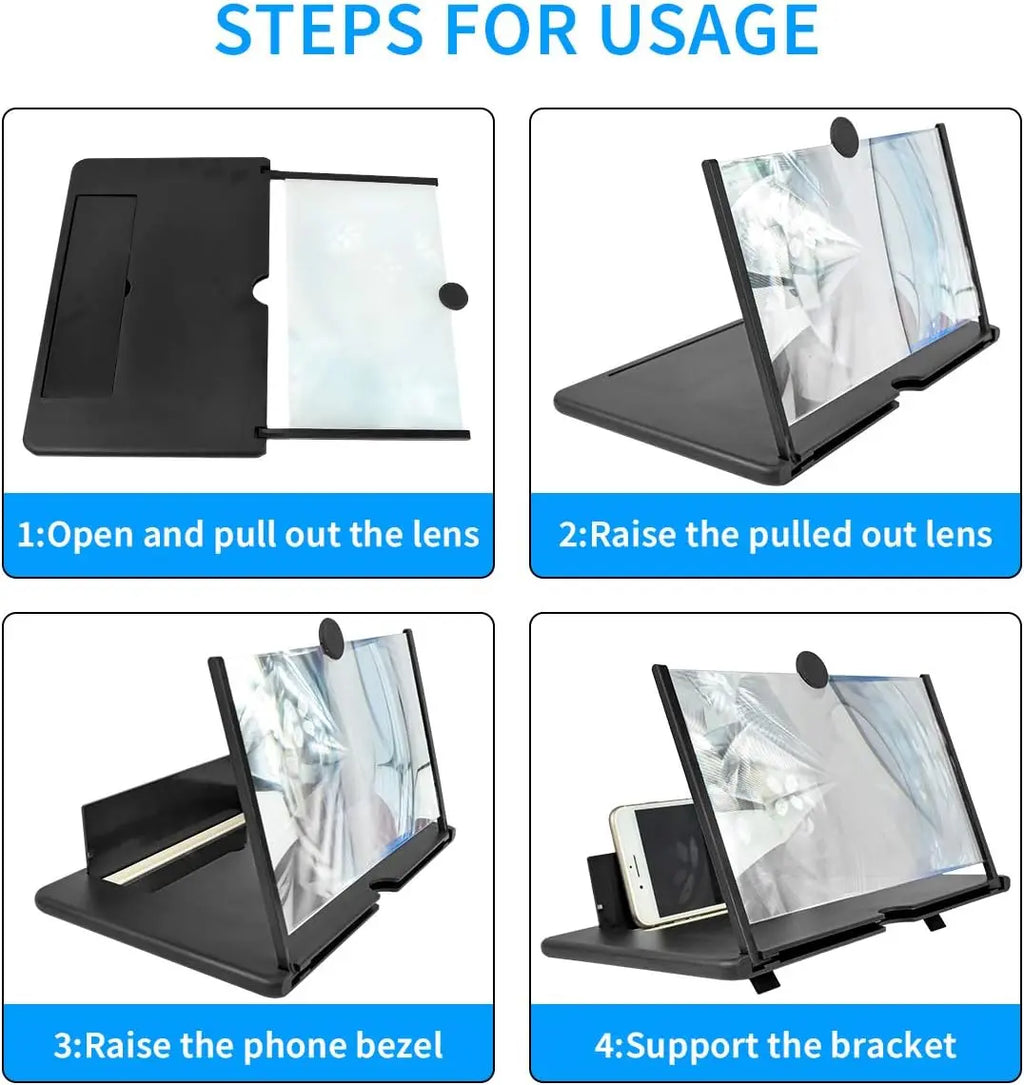 STEPS FOR USAGE

1:Open and pull out the lens

2:Raise the pulled out lens

3:Raise the phone bezel

4:Support the bracket