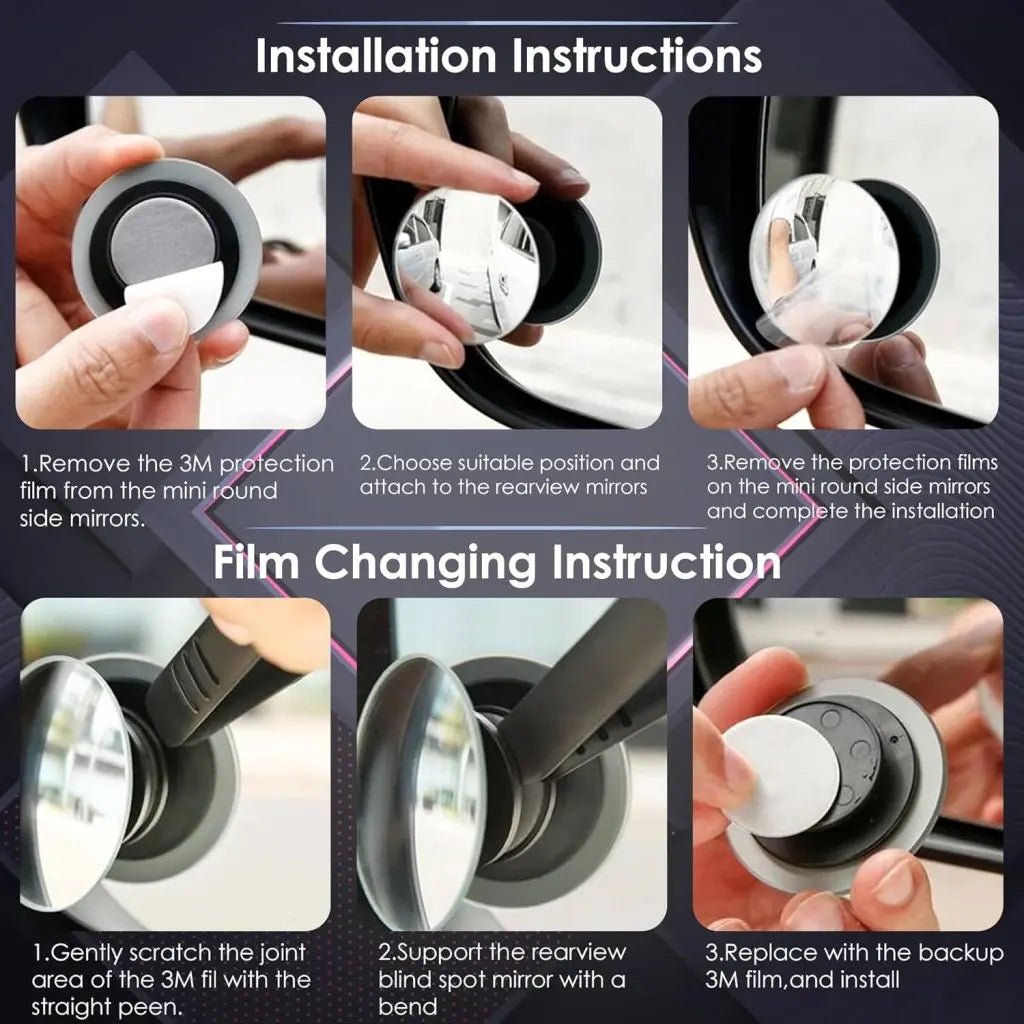 Installation Instructions

1.Remove the 3M protection film from the mini round side mirrors.

2.Choose suitable position and attach to the rearview mirrors

3.Remove the protection films on the mini round side mirrors and complete the installation

Film Changing Instruction

1.Gently scratch the joint area of the 3M fil with the straight peen.

2.Support the rearview blind spot mirror with a bend

3.Replace with the backup 3M film,and install